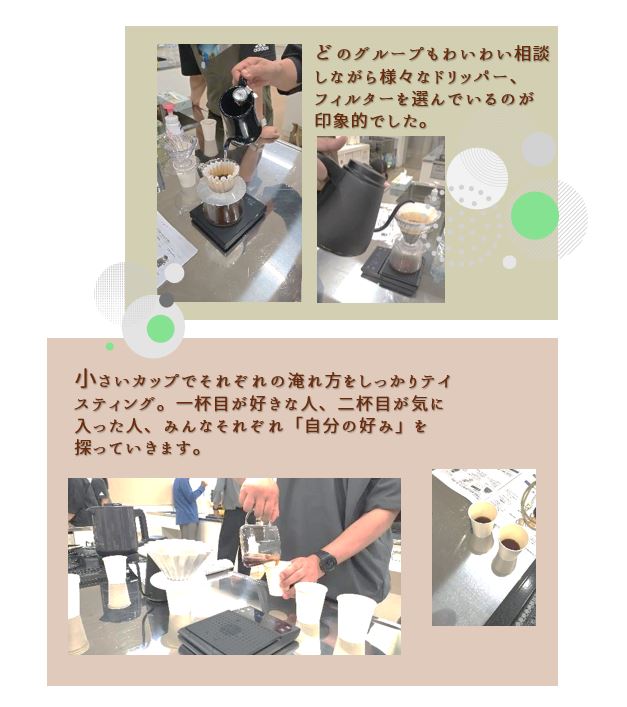 どのグループもわいわい相談しながら様々なドリッパー、フィルターを選んでいるのが印象的でした。

小さいカップでそれぞれの淹れ方をしっかりテイスティング。一杯目が好きな人、二杯目が気に入った人、みんなそれぞれ「自分の好み」を探っていきます。